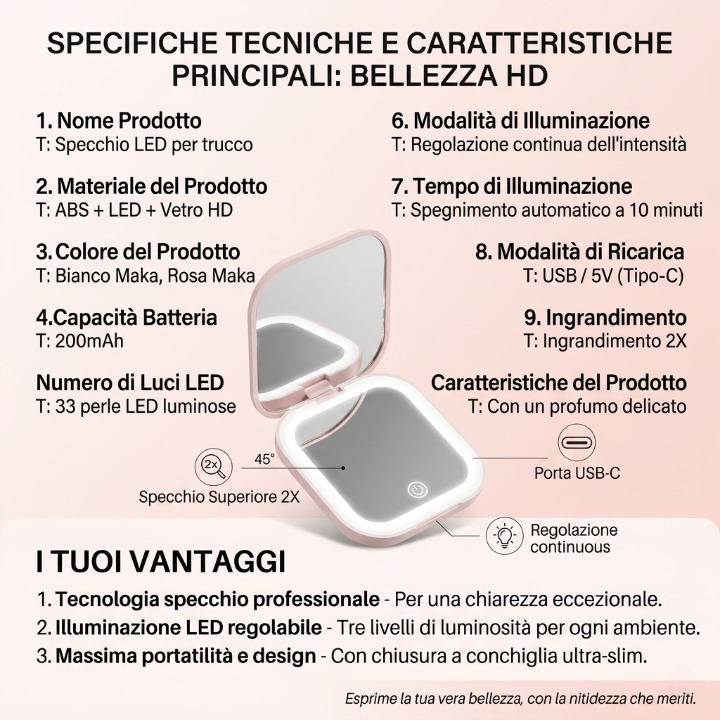 SPECIFICHE TECNICHE E CARATTERISTICHE PRINCIPALI: BELLEZZA HD

1. Nome Prodotto
T: Specchio LED per trucco

2. Materiale del Prodotto
T: ABS + LED + Vetro HD

3. Colore del Prodotto
T: Bianco Maka, Rosa Maka

4.Capacità Batteria
T: 200mAh

Numero di Luci LED
T: 33 perle LED luminose

6. Modalità di Illuminazione
T: Regolazione continua dell'intensità

7. Tempo di Illuminazione
T: Spegnimento automatico a 10 minuti

8. Modalità di Ricarica
T: USB / 5V (Tipo-C)

9. Ingrandimento
T: Ingrandimento 2X

Caratteristiche del Prodotto
T: Con un profumo delicato

2x

45°

Specchio Superiore 2X

Porta USB-C

Regolazione continuous

I TUOI VANTAGGI

1. Tecnologia specchio professionale - Per una chiarezza eccezionale.
2. Illuminazione LED regolabile - Tre livelli di luminosità per ogni ambiente.
3. Massima portatilità e design - Con chiusura a conchiglia ultra-slim.

Esprime la tua vera bellezza, con la nitidezza che meriti.